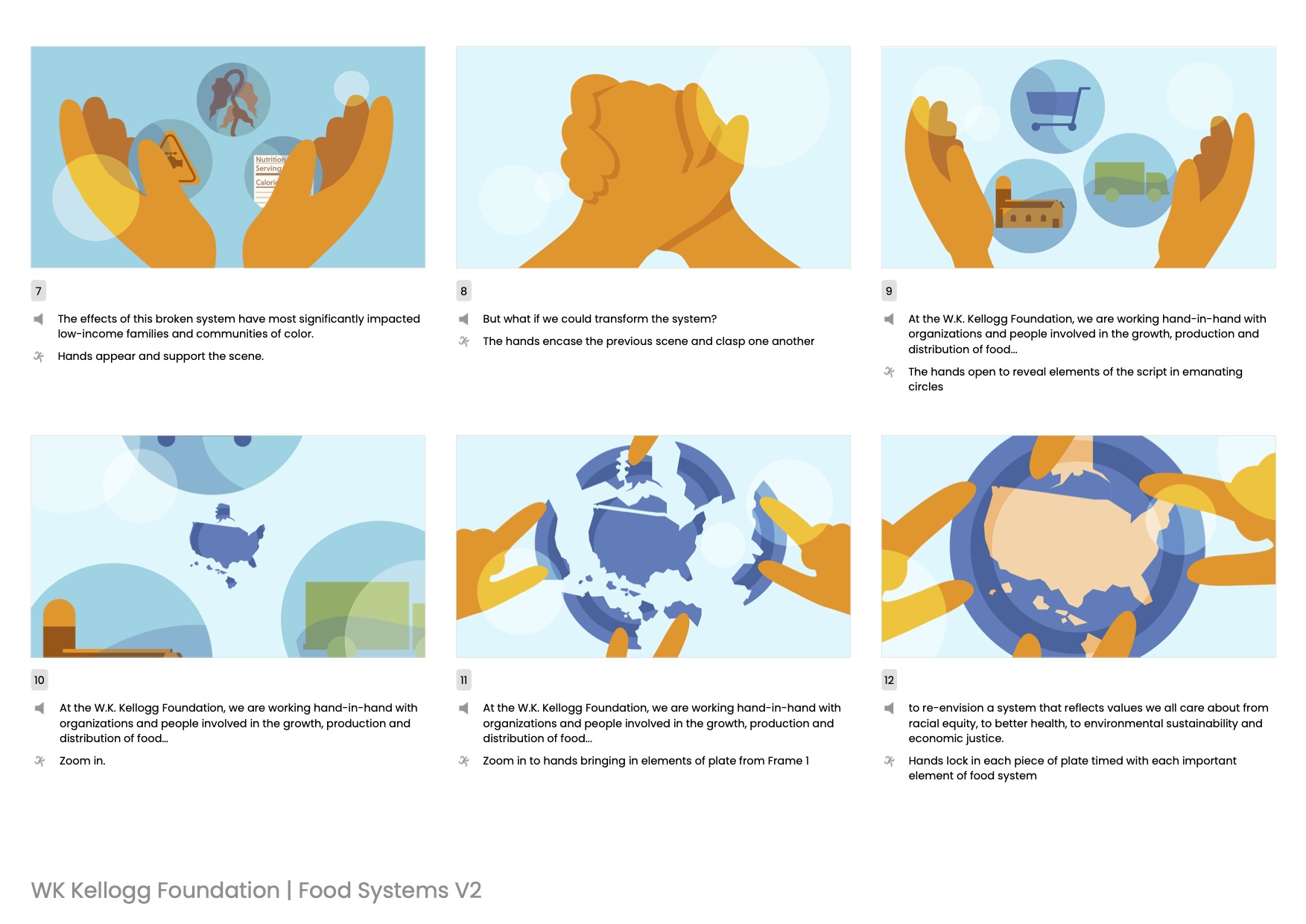 Nutrition
Serving
Calorie

7

The effects of this broken system have most significantly impacted low-income families and communities of color.

Hands appear and support the scene.

8

But what if we could transform the system?

The hands encase the previous scene and clasp one another

9

At the W.K. Kellogg Foundation, we are working hand-in-hand with organizations and people involved in the growth, production and distribution of food...

The hands open to reveal elements of the script in emanating circles

10

At the W.K. Kellogg Foundation, we are working hand-in-hand with organizations and people involved in the growth, production and distribution of food...

Zoom in.

11

At the W.K. Kellogg Foundation, we are working hand-in-hand with organizations and people involved in the growth, production and distribution of food...

Zoom in to hands bringing in elements of plate from Frame 1

12

to re-envision a system that reflects values we all care about from racial equity, to better health, to environmental sustainability and economic justice.

Hands lock in each piece of plate timed with each important element of food system

WK Kellogg Foundation | Food Systems V2